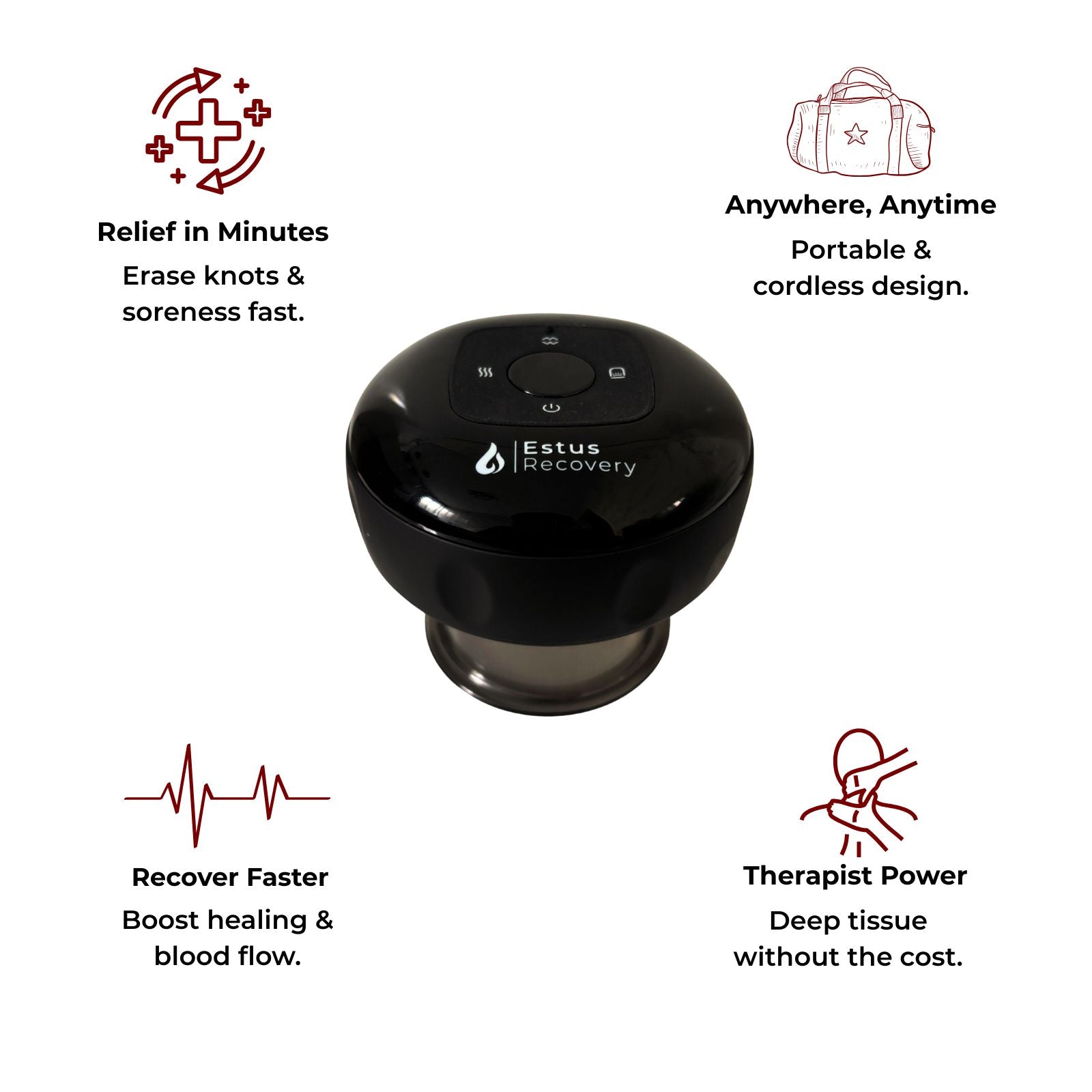 Relief in Minutes
Erase knots & soreness fast.

Anywhere, Anytime
Portable & cordless design.

Estus
Recovery

Recover Faster
Boost healing & blood flow.

Therapist Power
Deep tissue without the cost.